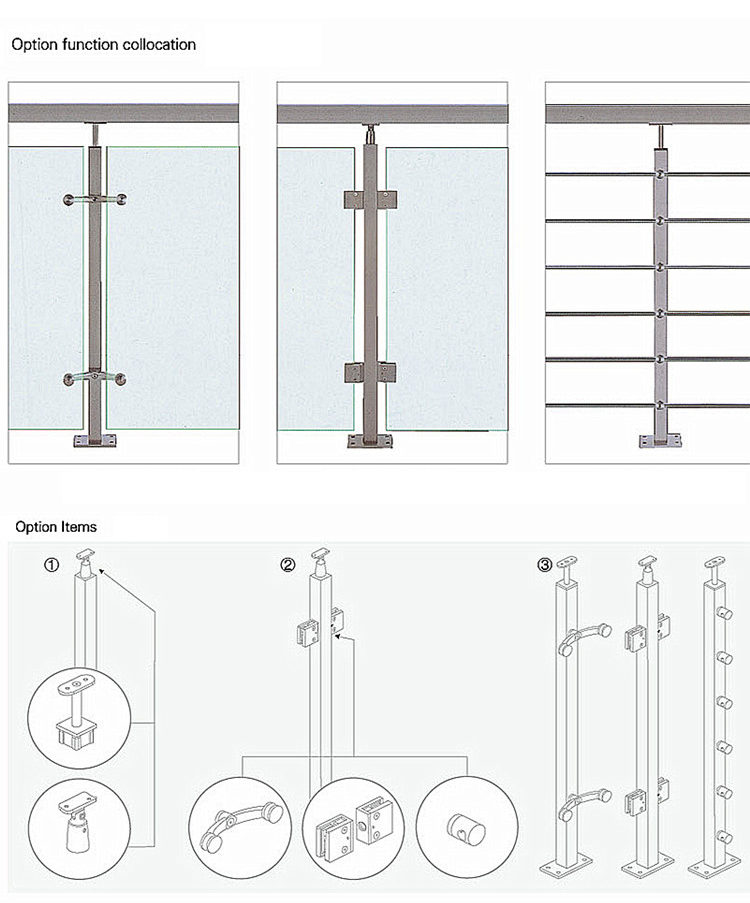 Option function collocation

Option Items

①

②

③