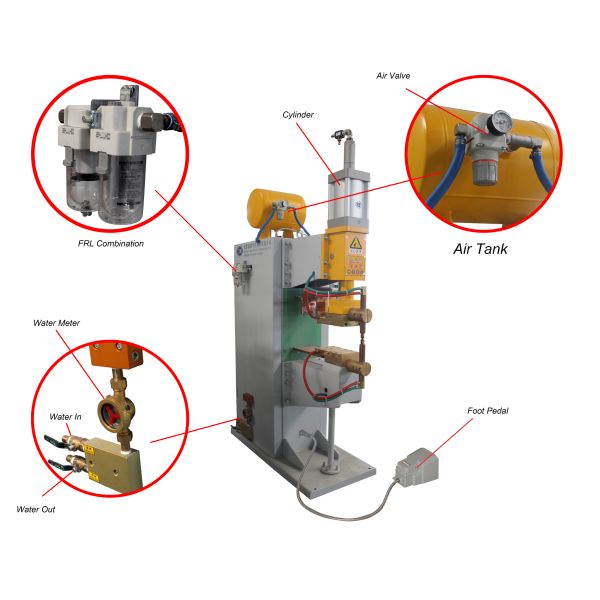 Air Valve

Cylinder

FRL Combination

Air Tank

Water Meter

Water In

Water Out

Foot Pedal