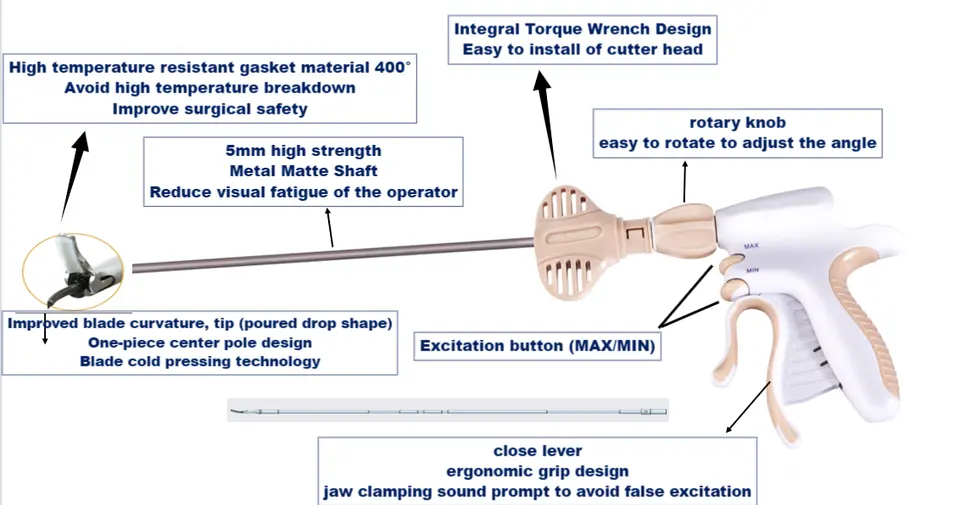 High temperature resistant gasket material 400°
Avoid high temperature breakdown
Improve surgical safety

Integral Torque Wrench Design
Easy to install of cutter head

5mm high strength
Metal Matte Shaft
Reduce visual fatigue of the operator

rotary knob
easy to rotate to adjust the angle

MAX
MIN

Improved blade curvature, tip (poured drop shape)
One-piece center pole design
Blade cold pressing technology

Excitation button (MAX/MIN)

close lever
ergonomic grip design
jaw clamping sound prompt to avoid false excitation