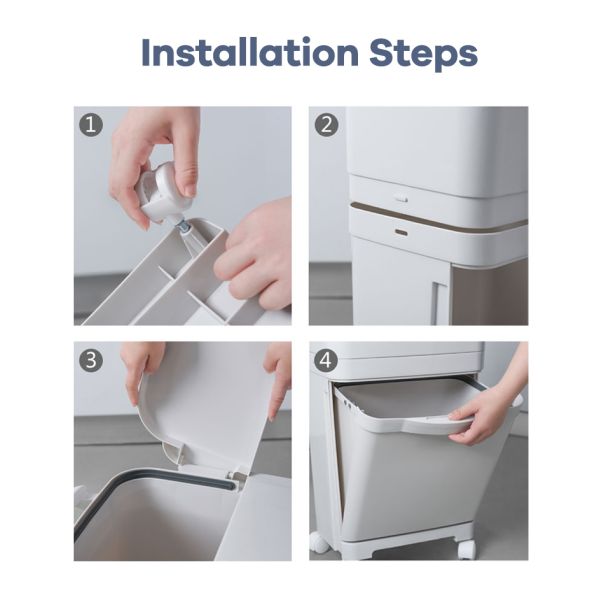 Installation Steps

1

2

3

4