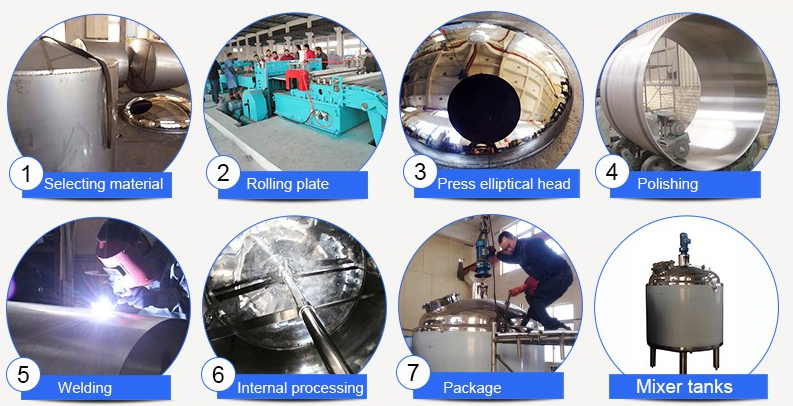 1 Selecting material

2 Rolling plate

3 Press elliptical head

4 Polishing

5 Welding

6 Internal processing

7 Package

Mixer tanks