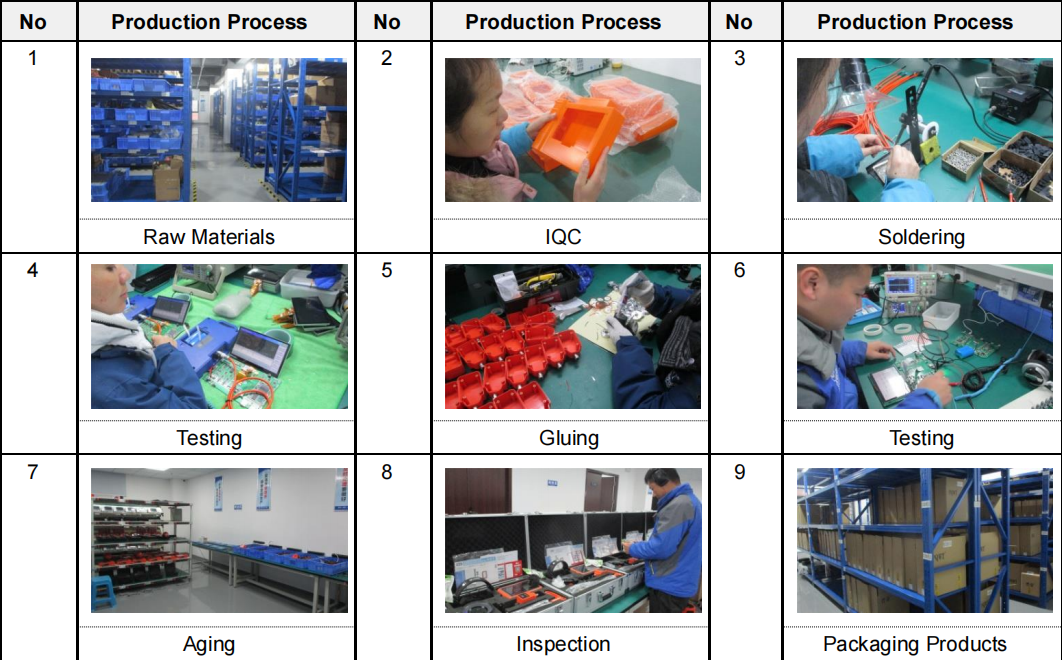 | No | Production Process | No | Production Process | No | Production Process |
|---|---|---|---|---|---|
| 1 | Raw Materials | 2 | IQC | 3 | Soldering |
| 4 | Testing | 5 | Gluing | 6 | Testing |
| 7 | Aging | 8 | Inspection | 9 | Packaging Products |