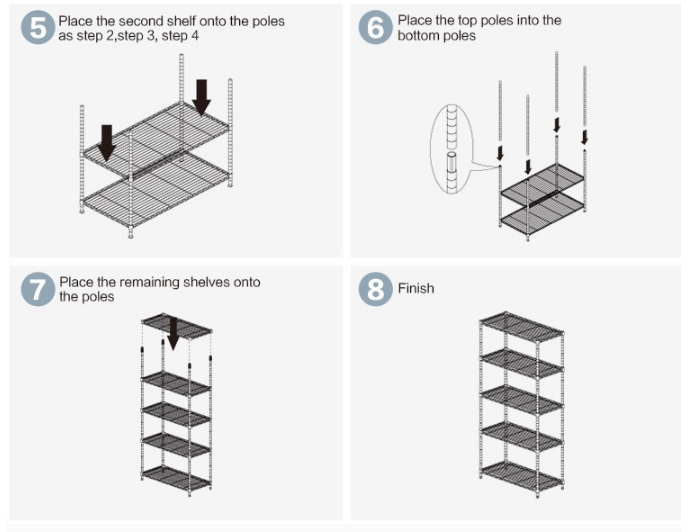 5 Place the second shelf onto the poles as step 2,step 3, step 4

6 Place the top poles into the bottom poles

7 Place the remaining shelves onto the poles

8 Finish