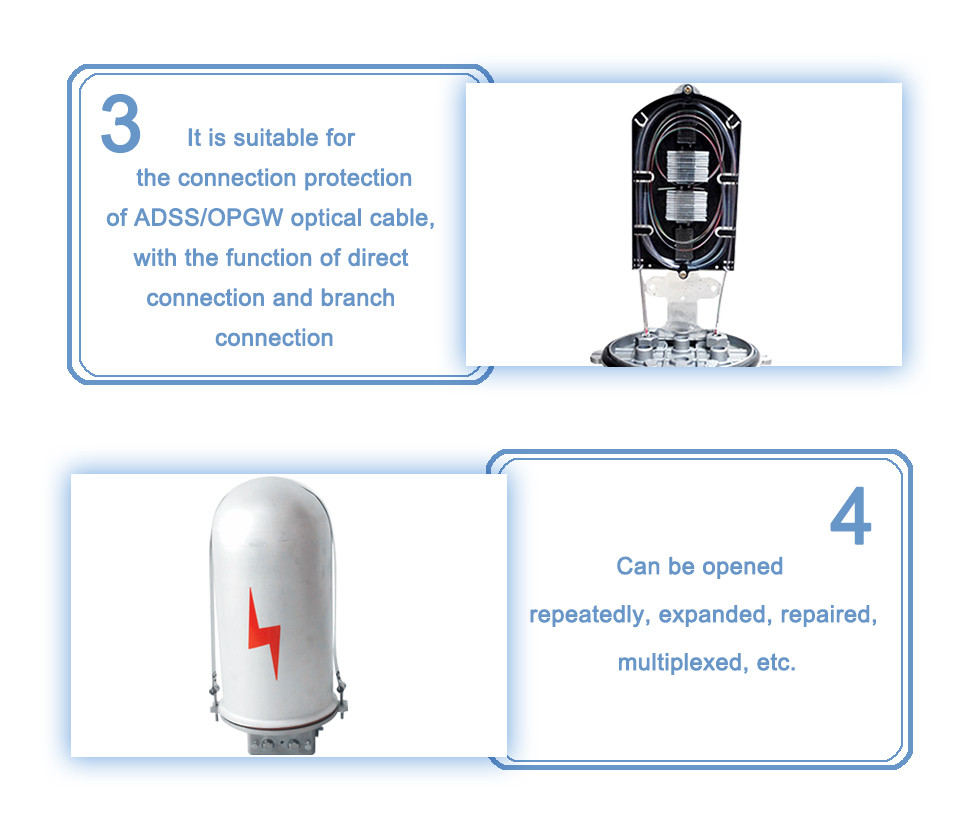 3

It is suitable for the connection protection of ADSS/OPGW optical cable, with the function of direct connection and branch connection

4

Can be opened repeatedly, expanded, repaired, multiplexed, etc.