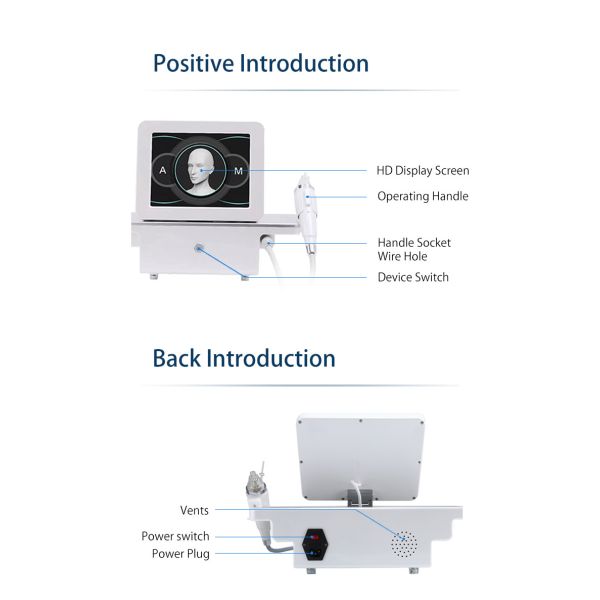 Positive Introduction

A

M

HD Display Screen

Operating Handle

Handle Socket
Wire Hole

Device Switch

Back Introduction

Vents

Power switch

Power Plug