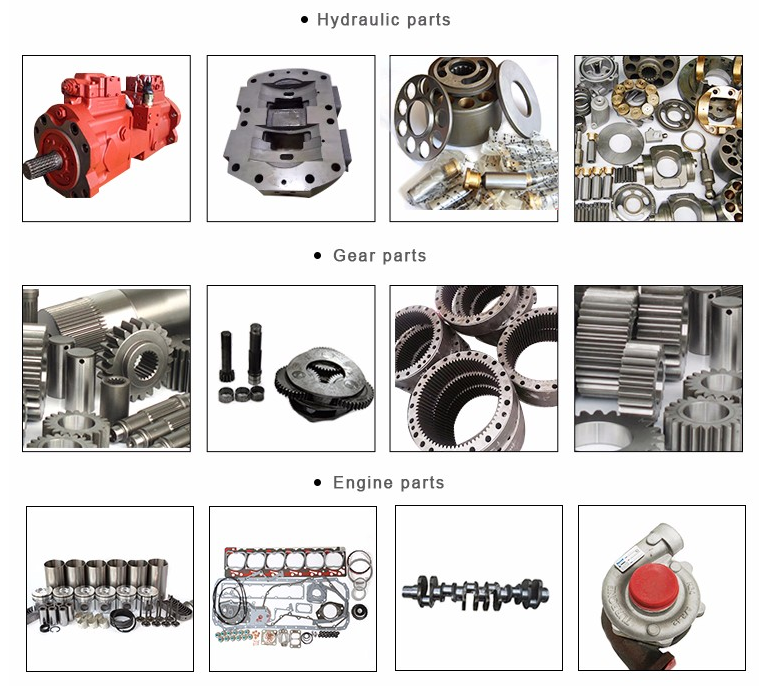 • Hydraulic parts

• Gear parts

• Engine parts