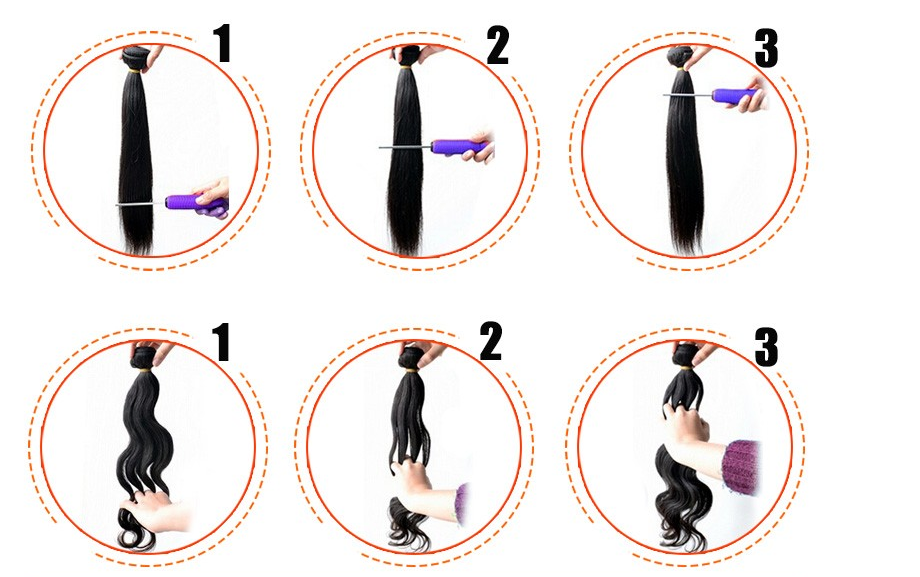 1

2

3

1

2

3