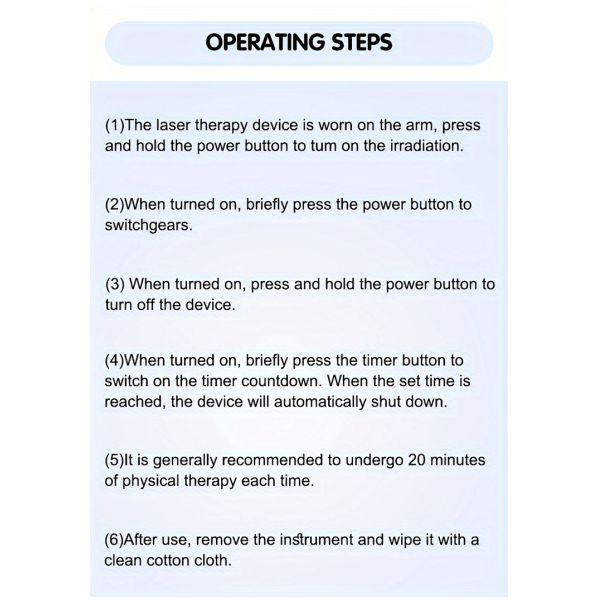 OPERATING STEPS

(1)The laser therapy device is worn on the arm, press and hold the power button to tum on the irradiation.

(2)When turned on, briefly press the power button to switchgears.

(3) When turned on, press and hold the power button to turn off the device.

(4)When turned on, briefly press the timer button to switch on the timer countdown. When the set time is reached, the device will automatically shut down.

(5)It is generally recommended to undergo 20 minutes of physical therapy each time.

(6)After use, remove the instrument and wipe it with a clean cotton cloth.