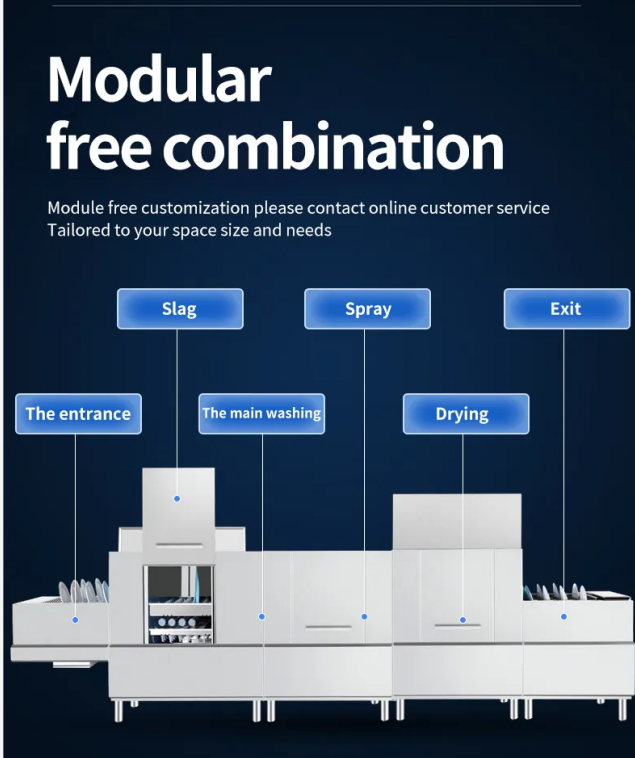 Modular free combination

Module free customization please contact online customer service
Tailored to your space size and needs

Slag

Spray

Exit

The entrance

The main washing

Drying