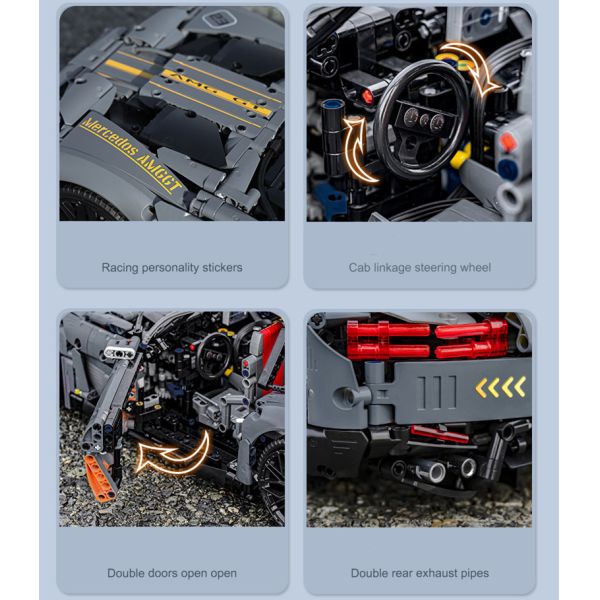 AMG GT

Mercedos AMGGT

Racing personality stickers

Cab linkage steering wheel

Double doors open open

Double rear exhaust pipes