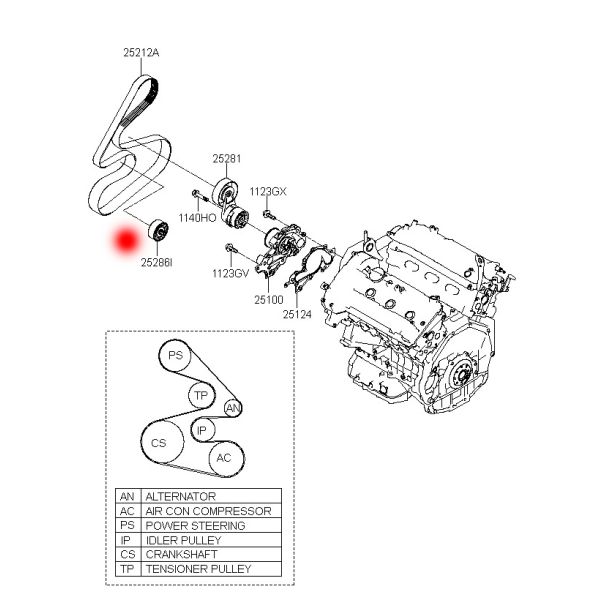 25212A

25281

1123GX

1140HO

25286I

1123GV

25100

25124

PS

TP

AN

IP

CS

AC

| AN | ALTERNATOR |
|---|---|
| AC | AIR CON COMPRESSOR |
| PS | POWER STEERING |
| IP | IDLER PULLEY |
| CS | CRANKSHAFT |
| TP | TENSIONER PULLEY |