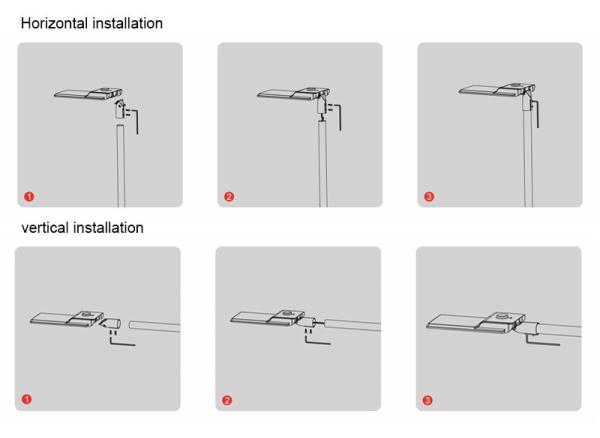 Horizontal installation

1

2

3

vertical installation

1

2

3