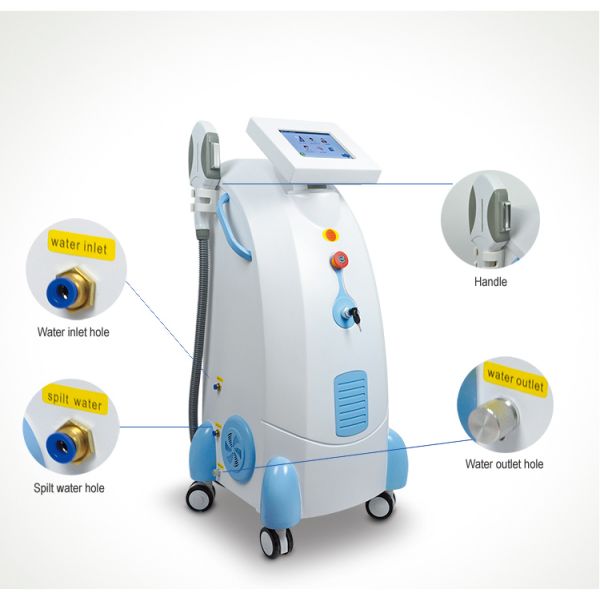 water inlet

Water inlet hole

spilt water

Spilt water hole

Handle

water outlet

Water outlet hole