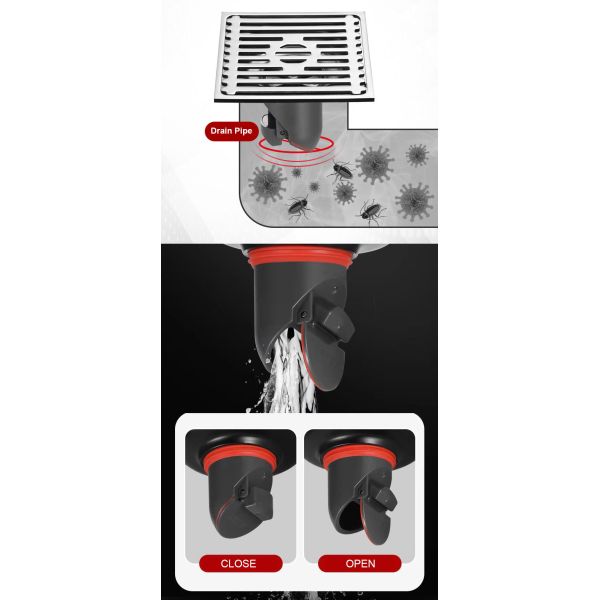 Drain Pipe

CLOSE

OPEN