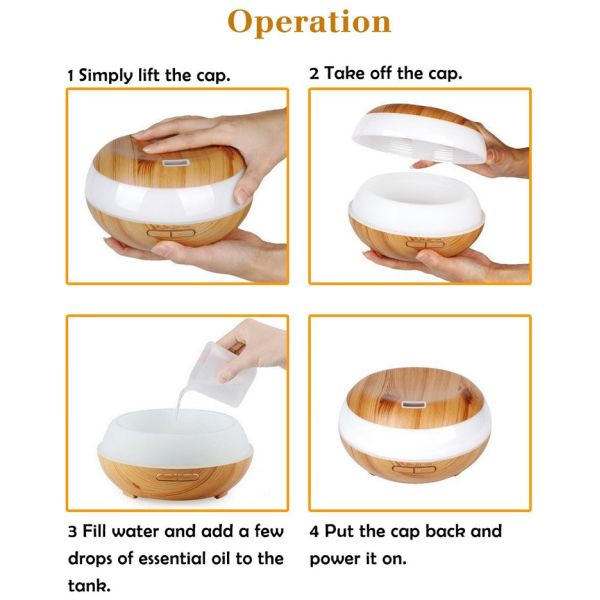 Operation

1 Simply lift the cap.

2 Take off the cap.

3 Fill water and add a few drops of essential oil to the tank.

4 Put the cap back and power it on.