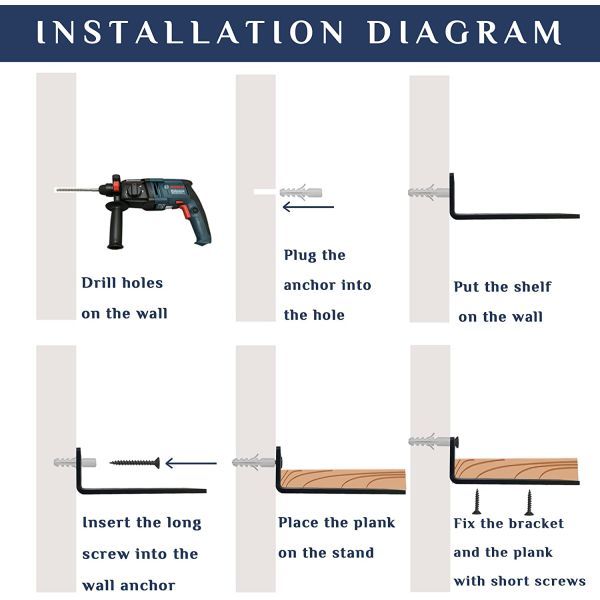 INSTALLATION DIAGRAM

Drill holes on the wall

Plug the anchor into the hole

Put the shelf on the wall

Insert the long screw into the wall anchor

Place the plank on the stand

Fix the bracket and the plank with short screws