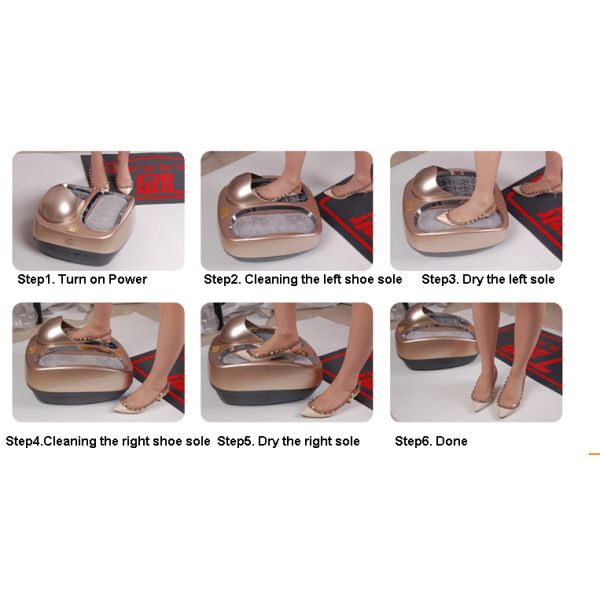 Step1. Turn on Power

Step2. Cleaning the left shoe sole

Step3. Dry the left sole

Step4.Cleaning the right shoe sole

Step5. Dry the right sole

Step6. Done