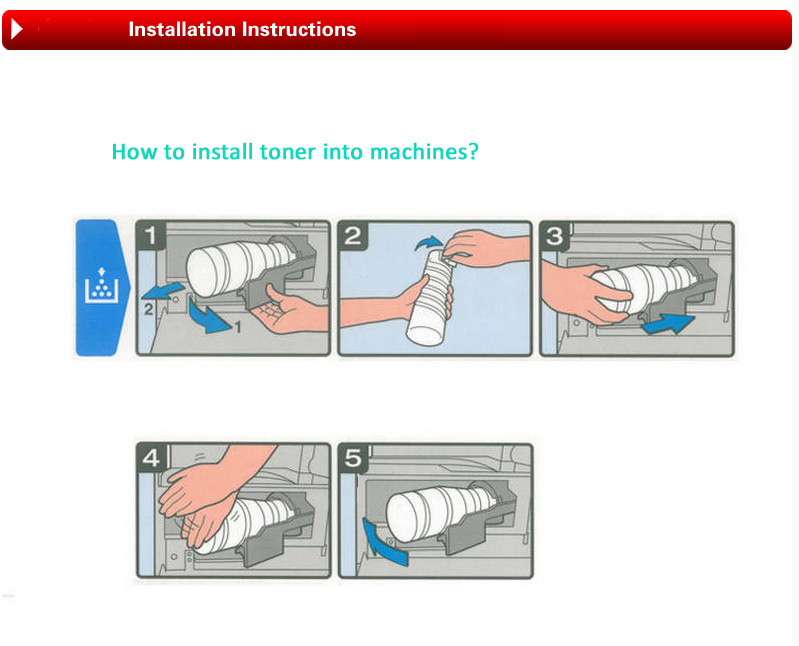 Installation Instructions

How to install toner into machines?

1

2

1

2

3

4

5