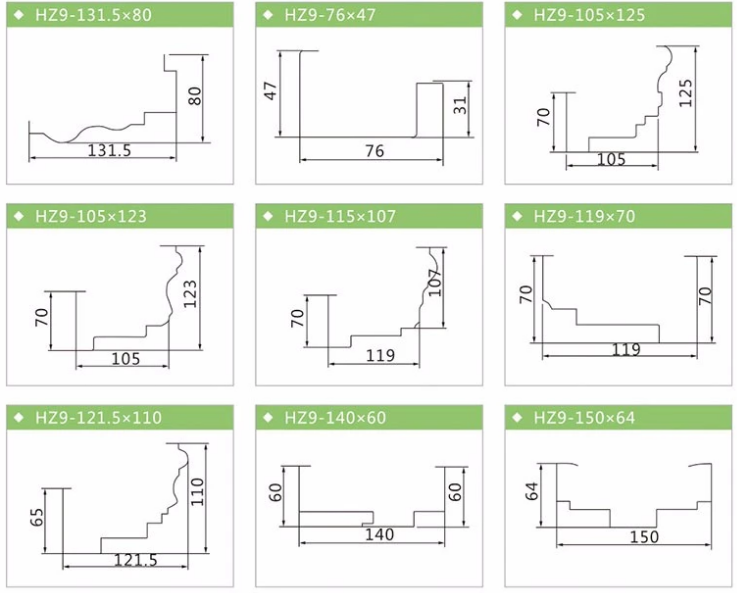 ◆ HZ9-131.5×80

80
131.5

◆ HZ9-76×47

47
31
76

◆ HZ9-105×125

70
125
105

◆ HZ9-105×123

70
123
105

◆ HZ9-115×107

70
107
119

◆ HZ9-119×70

70
70
119

◆ HZ9-121.5×110

65
110
121.5

◆ HZ9-140×60

60
60
140

◆ HZ9-150×64

64
150