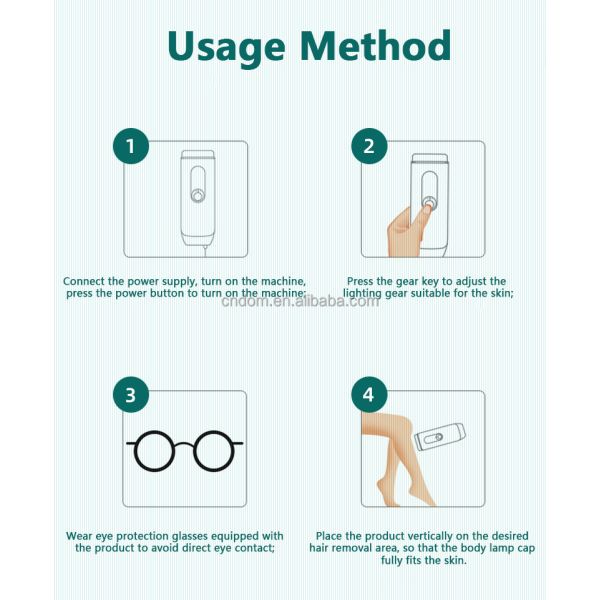 Usage Method

1

Connect the power supply, turn on the machine, press the power button to turn on the machine;

2

Press the gear key to adjust the lighting gear suitable for the skin;

cndom.en.alibaba.com

3

Wear eye protection glasses equipped with the product to avoid direct eye contact;

4

Place the product vertically on the desired hair removal area, so that the body lamp cap fully fits the skin.