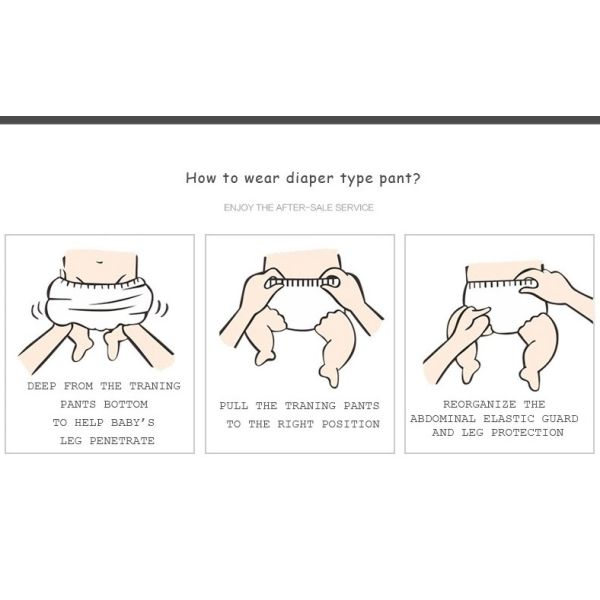 How to wear diaper type pant?

ENJOY THE AFTER-SALE SERVICE

DEEP FROM THE TRANING PANTS BOTTOM TO HELP BABY'S LEG PENETRATE

PULL THE TRANING PANTS TO THE RIGHT POSITION

REORGANIZE THE ABDOMINAL ELASTIC GUARD AND LEG PROTECTION