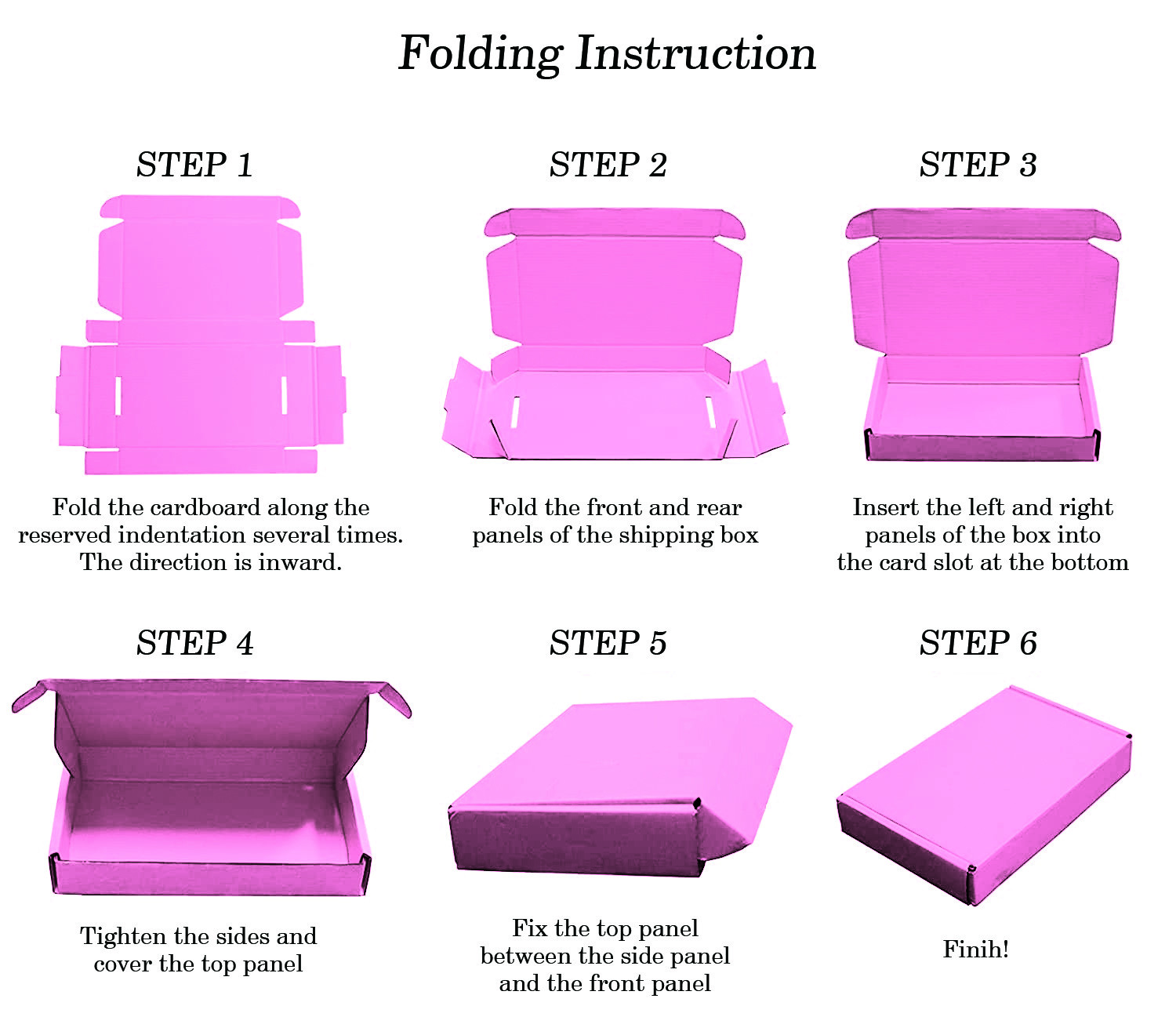 Folding Instruction

STEP 1

Fold the cardboard along the reserved indentation several times. The direction is inward.

STEP 2

Fold the front and rear panels of the shipping box

STEP 3

Insert the left and right panels of the box into the card slot at the bottom

STEP 4

Tighten the sides and cover the top panel

STEP 5

Fix the top panel between the side panel and the front panel

STEP 6

Finih!