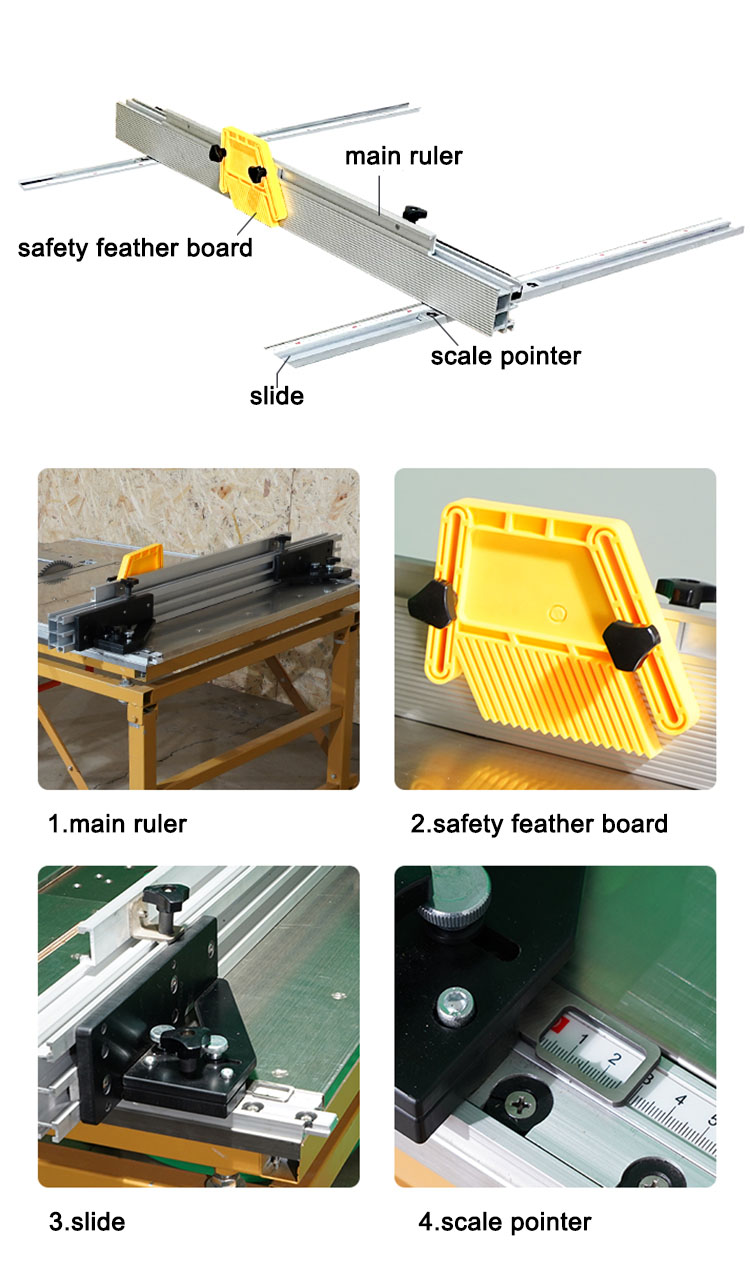 main ruler
safety feather board
scale pointer
slide

1.main ruler
2.safety feather board

1 2 3 4 5

3.slide
4.scale pointer