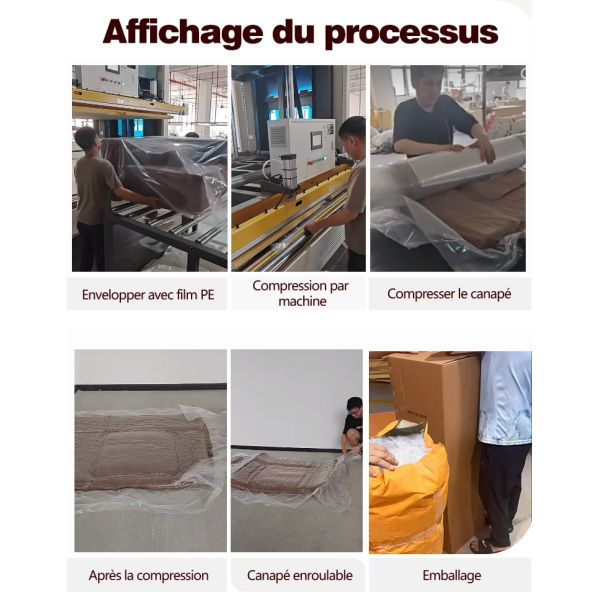 Affichage du processus

Envelopper avec film PE

Compression par machine

Compresser le canapé

Après la compression

Canapé enroulable

Emballage