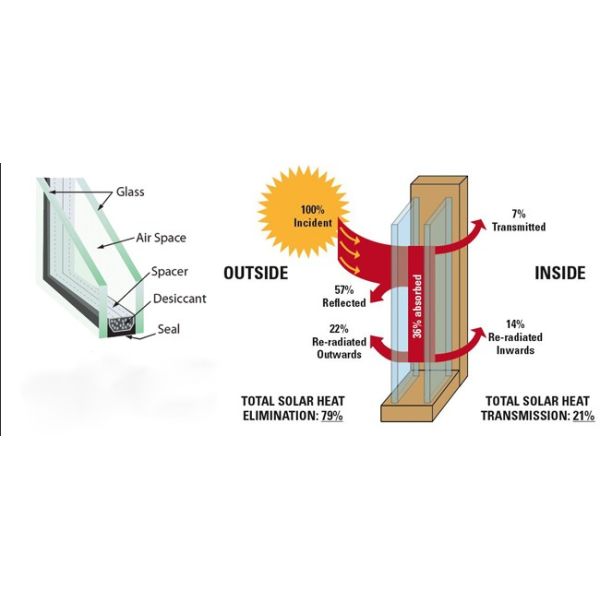 Glass

Air Space

Spacer

Desiccant

Seal

100%
Incident

OUTSIDE

57%
Reflected

22%
Re-radiated
Outwards

36% absorbed

7%
Transmitted

INSIDE

14%
Re-radiated
Inwards

TOTAL SOLAR HEAT
ELIMINATION: 79%

TOTAL SOLAR HEAT
TRANSMISSION: 21%