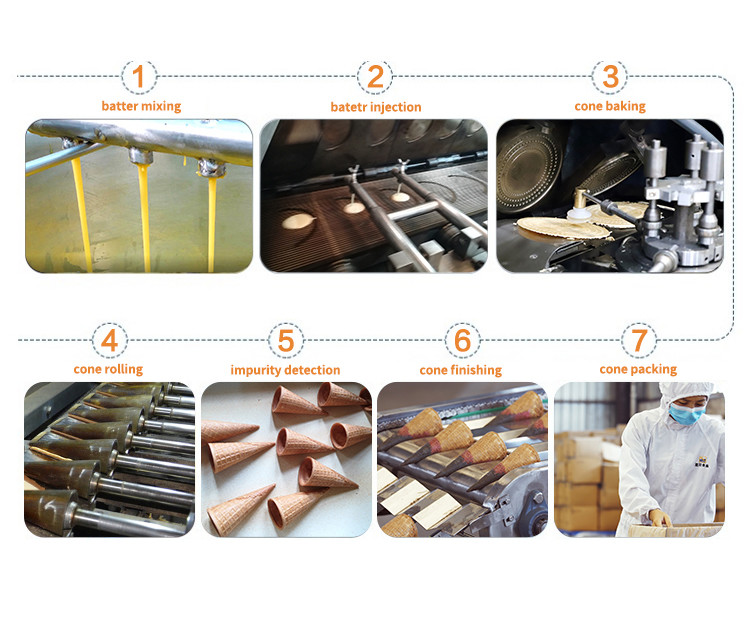 1
batter mixing

2
batetr injection

3
cone baking

4
cone rolling

5
impurity detection

6
cone finishing

7
cone packing