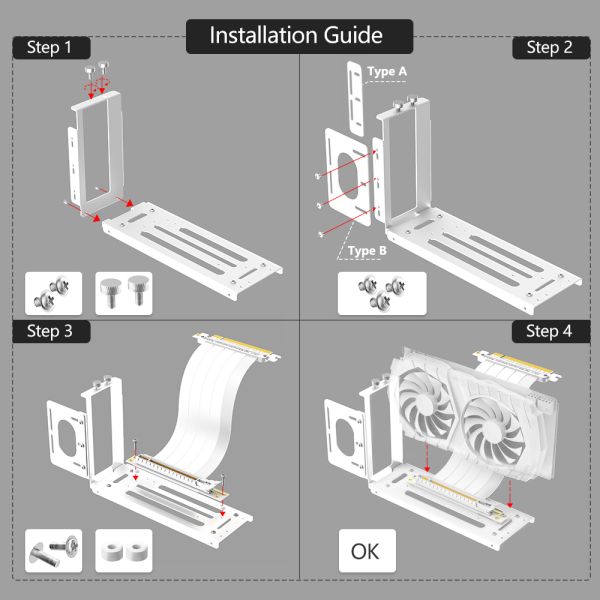 Installation Guide

Step 1

Step 2

Type A

Type B

Step 3

Step 4

OK