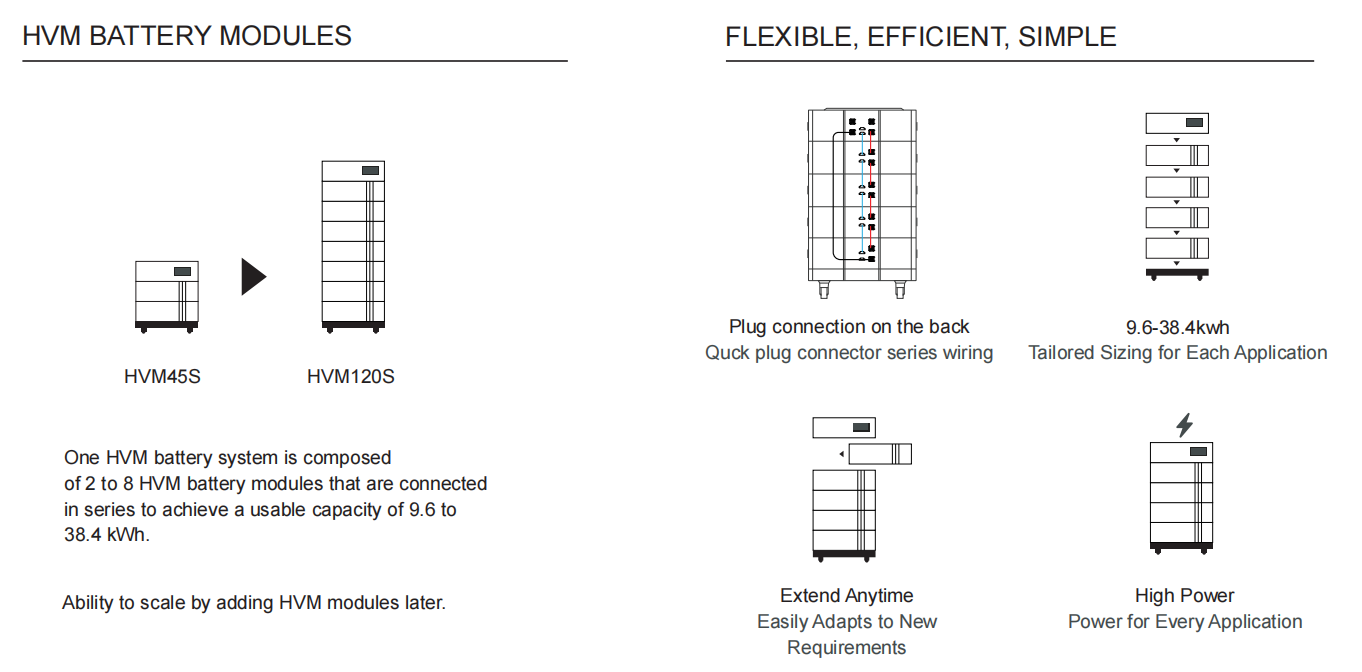 HVM BATTERY MODULES

HVM45S

HVM120S

One HVM battery system is composed of 2 to 8 HVM battery modules that are connected in series to achieve a usable capacity of 9.6 to 38.4 kWh.

Ability to scale by adding HVM modules later.

FLEXIBLE, EFFICIENT, SIMPLE

Plug connection on the back
Quck plug connector series wiring

9.6-38.4kwh
Tailored Sizing for Each Application

Extend Anytime
Easily Adapts to New Requirements

High Power
Power for Every Application