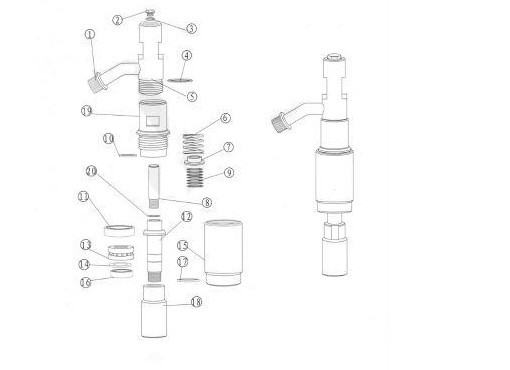 2
3
1
4
5
19
6
10
7
9
20
8
11
12
13
15
14
17
16
18