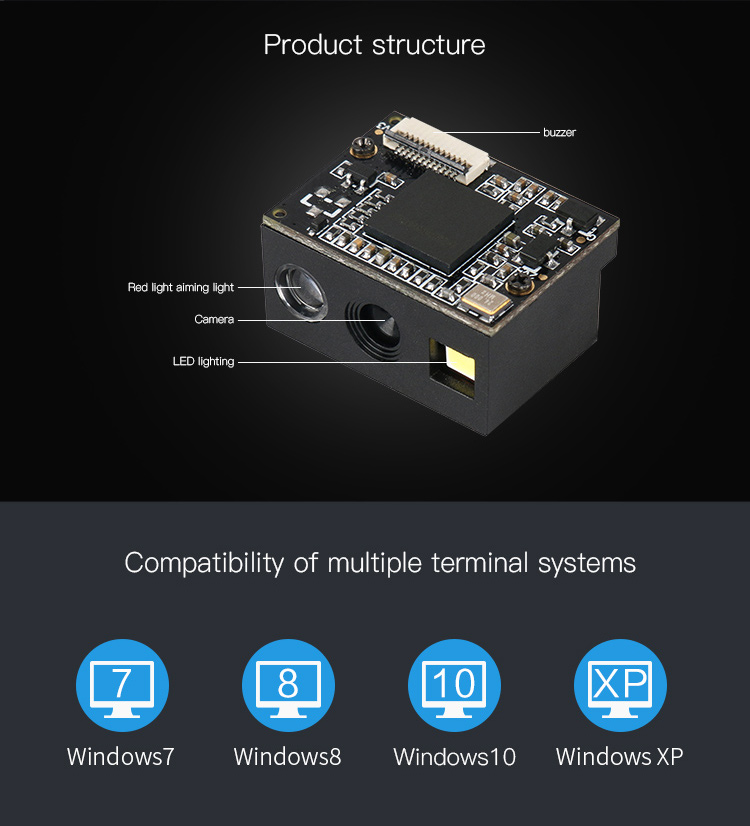 Product structure

buzzer

Red light aiming light

Camera

LED lighting

Compatibility of multiple terminal systems

7
Windows7

8
Windows8

10
Windows10

XP
Windows XP