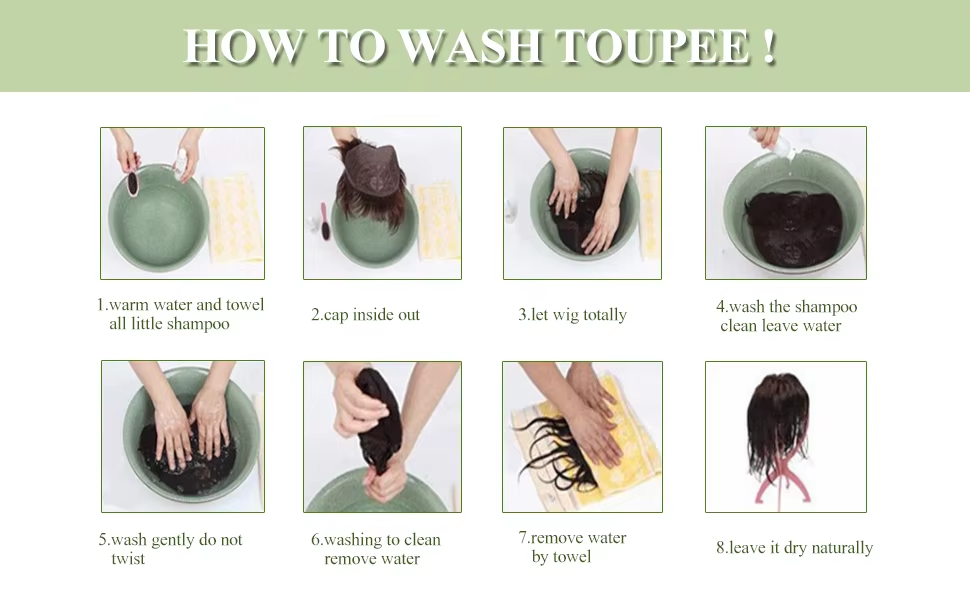 HOW TO WASH TOUPEE !

1.warm water and towel all little shampoo

2.cap inside out

3.let wig totally

4.wash the shampoo clean leave water

5.wash gently do not twist

6.washing to clean remove water

7.remove water by towel

8.leave it dry naturally