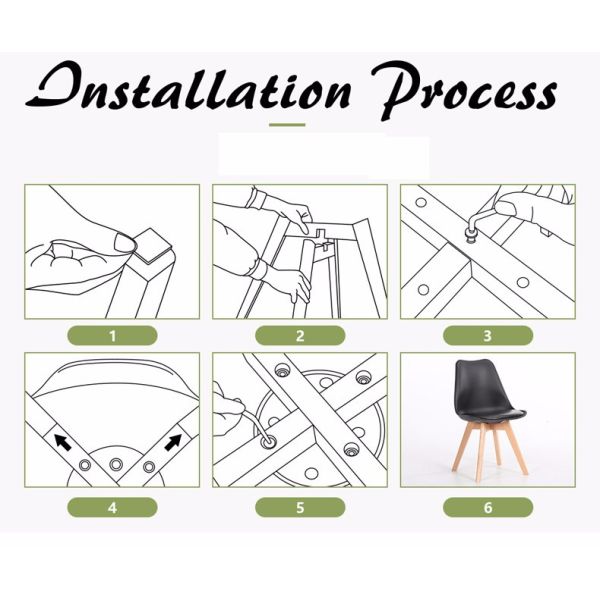 Installation Process

1

2

3

4

5

6