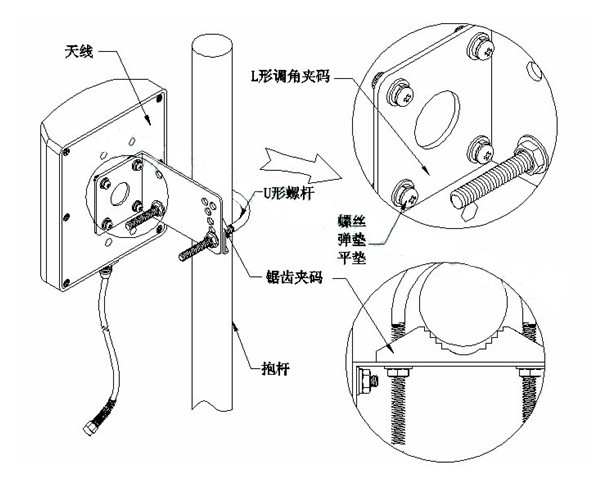 天线

L形调角夹码

U形螺杆

螺丝
弹垫
平垫

锯齿夹码

抱杆