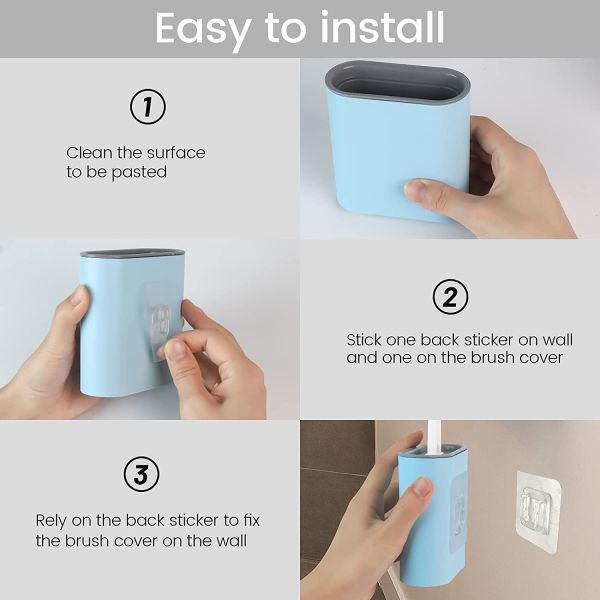 Easy to install

1

Clean the surface to be pasted

2

Stick one back sticker on wall and one on the brush cover

3

Rely on the back sticker to fix the brush cover on the wall