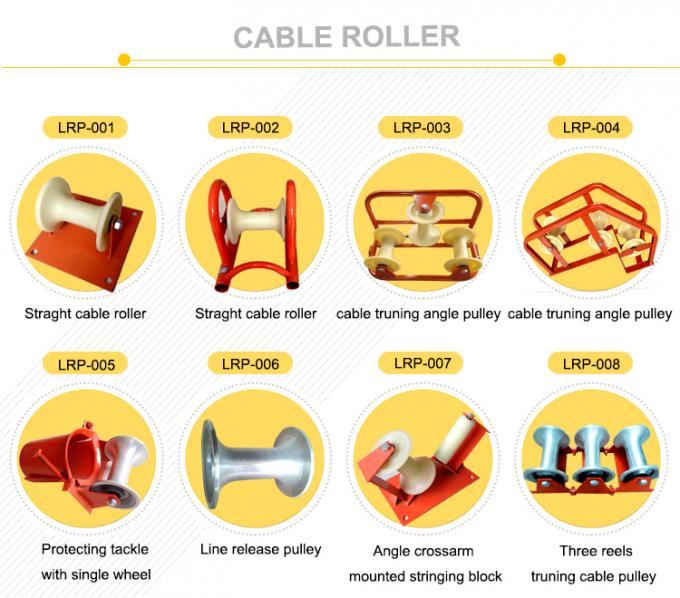 CABLE ROLLER

LRP-001
Straght cable roller

LRP-002
Straght cable roller

LRP-003
cable truning angle pulley

LRP-004
cable truning angle pulley

LRP-005
Protecting tackle with single wheel

LRP-006
Line release pulley

LRP-007
Angle crossarm mounted stringing block

LRP-008
Three reels truning cable pulley