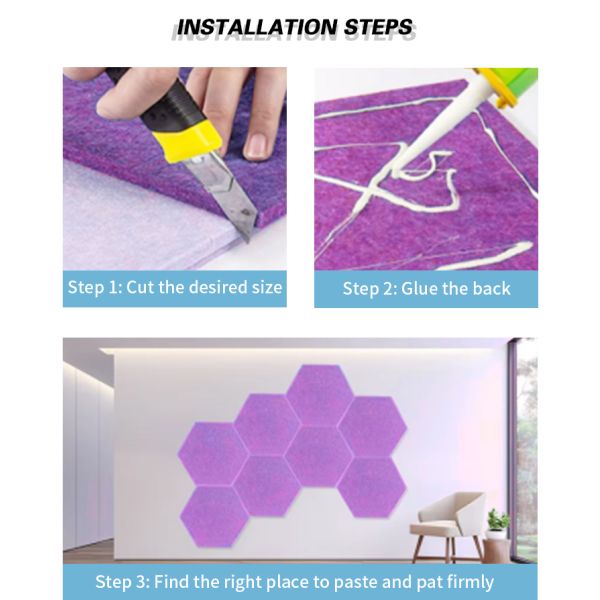 INSTALLATION STEPS

Step 1: Cut the desired size

Step 2: Glue the back

Step 3: Find the right place to paste and pat firmly