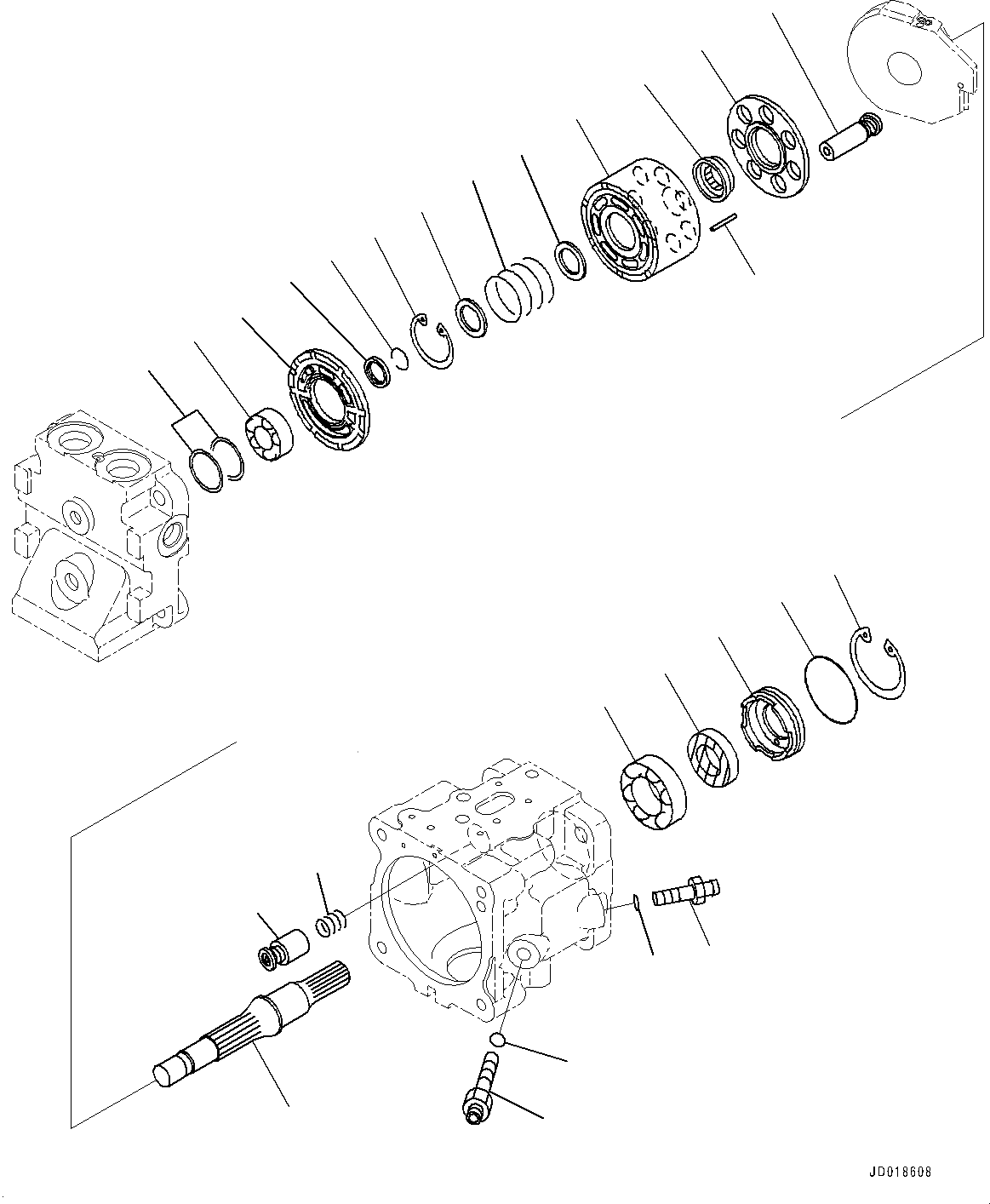 JD018608