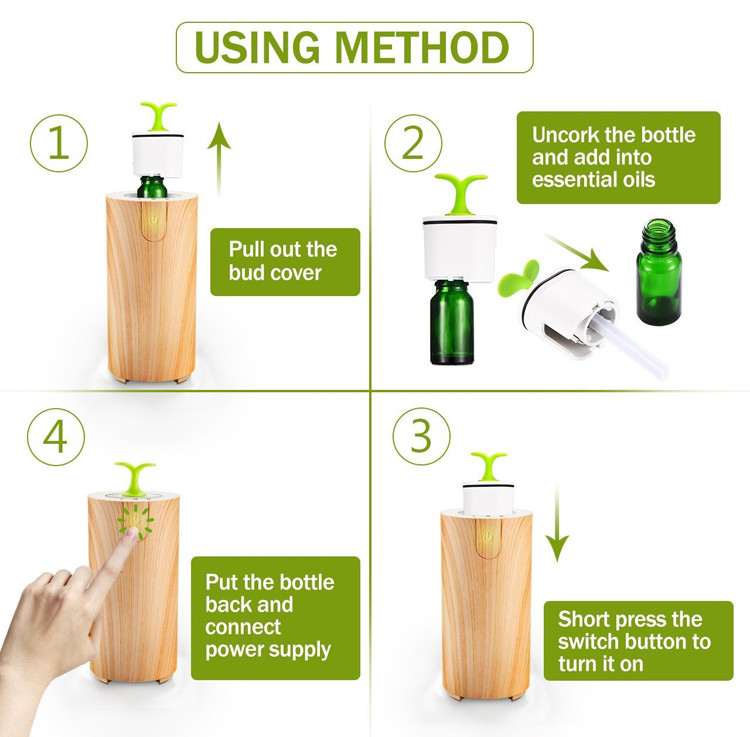 USING METHOD

1

Pull out the bud cover

2

Uncork the bottle and add into essential oils

4

Put the bottle back and connect power supply

3

Short press the switch button to turn it on