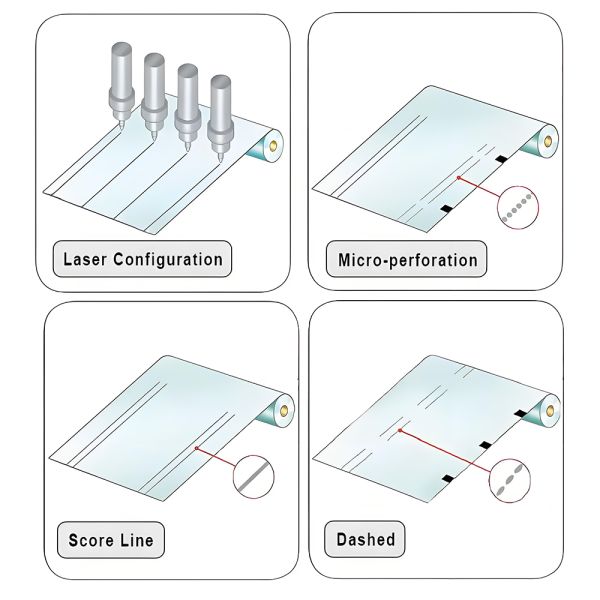 Laser Configuration

Micro-perforation

Score Line

Dashed