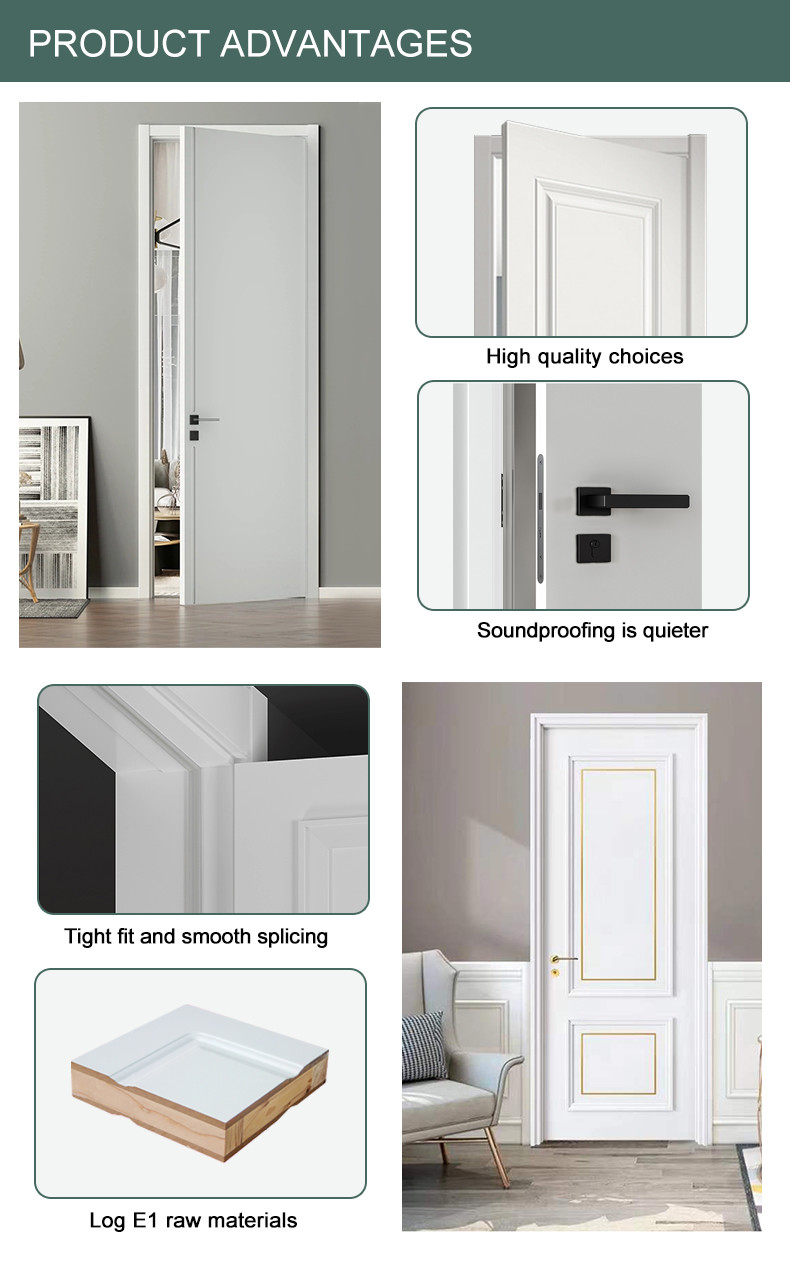 PRODUCT ADVANTAGES

High quality choices

Soundproofing is quieter

Tight fit and smooth splicing

Log E1 raw materials