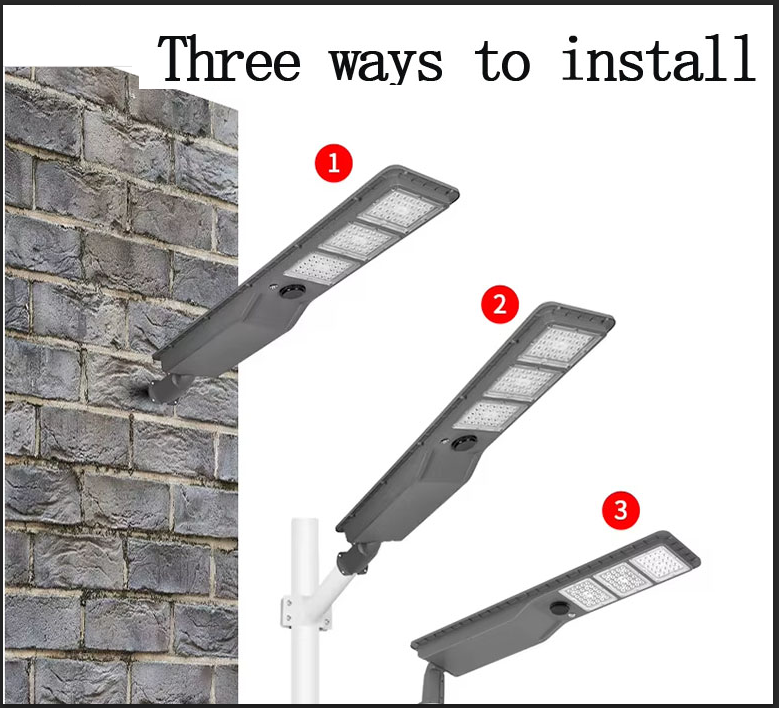 Three ways to install

1

2

3