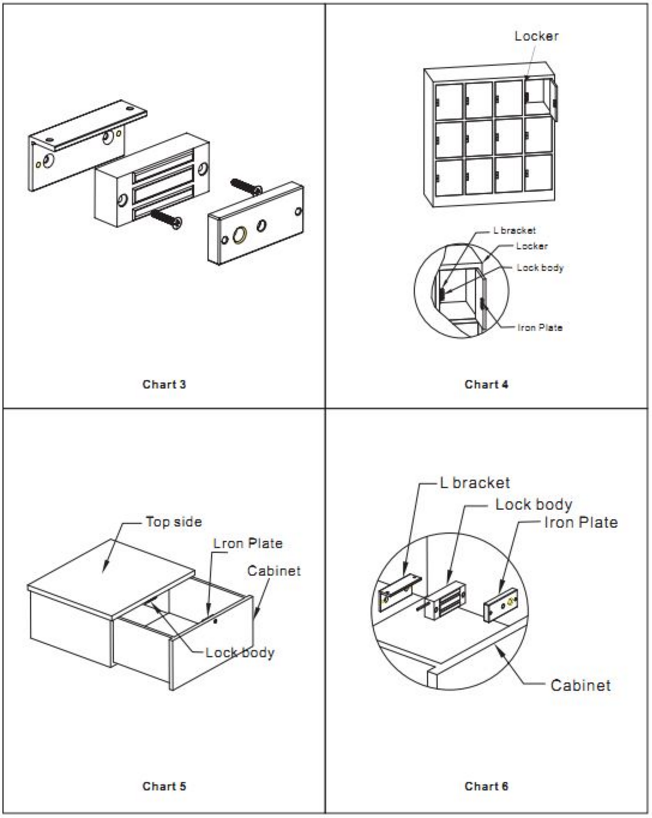 Chart 3

Locker

L bracket
Locker
Lock body
Iron Plate

Chart 4

Top side
Lron Plate
Cabinet
Lock body

Chart 5

L bracket
Lock body
Iron Plate
Cabinet

Chart 6