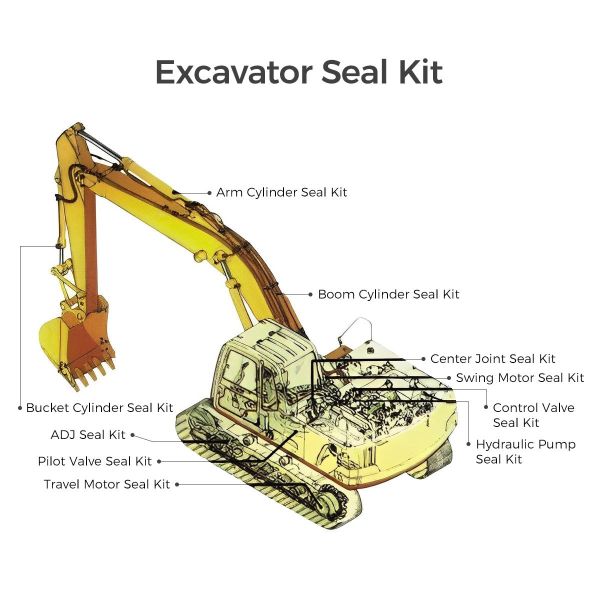 Excavator Seal Kit

Arm Cylinder Seal Kit

Boom Cylinder Seal Kit

Center Joint Seal Kit

Swing Motor Seal Kit

Control Valve Seal Kit

Hydraulic Pump Seal Kit

Bucket Cylinder Seal Kit

ADJ Seal Kit

Pilot Valve Seal Kit

Travel Motor Seal Kit