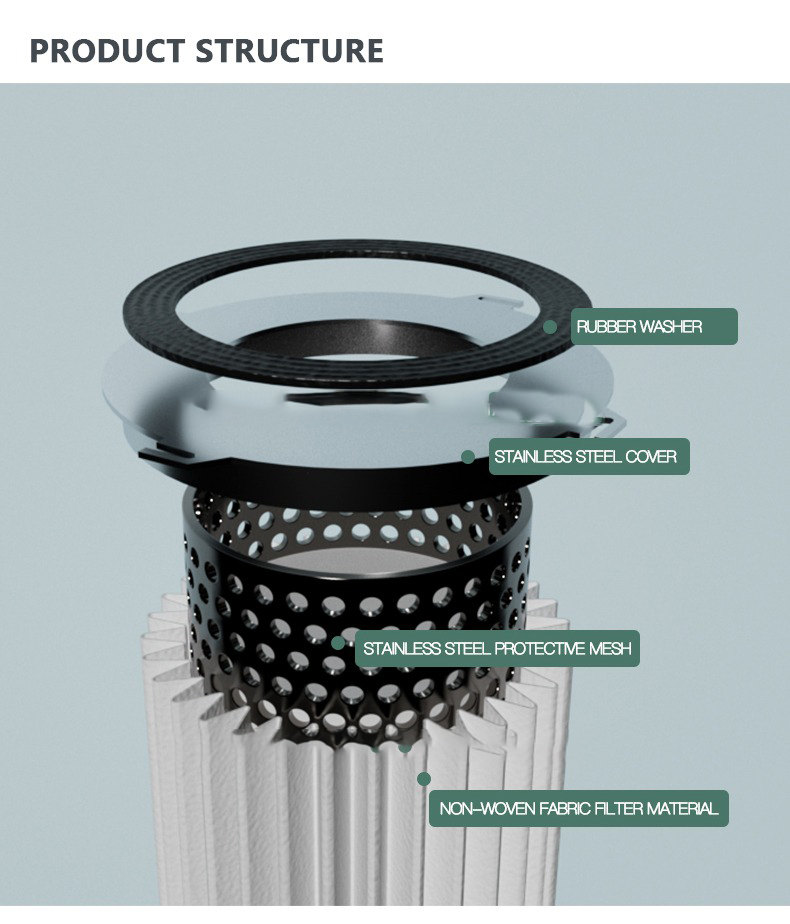 PRODUCT STRUCTURE

RUBBER WASHER

STAINLESS STEEL COVER

STAINLESS STEEL PROTECTIVE MESH

NON-WOVEN FABRIC FILTER MATERIAL