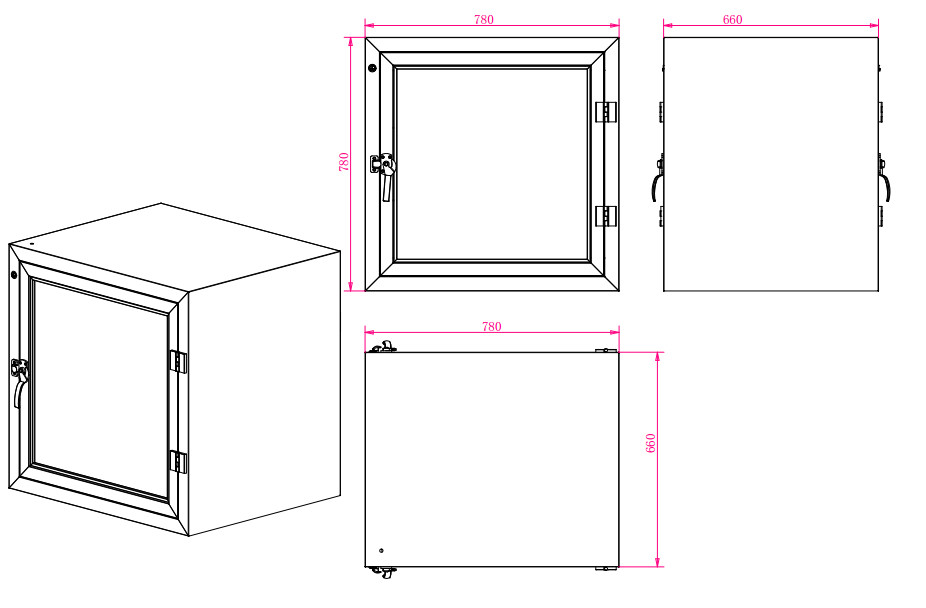 780
660
780
780
660