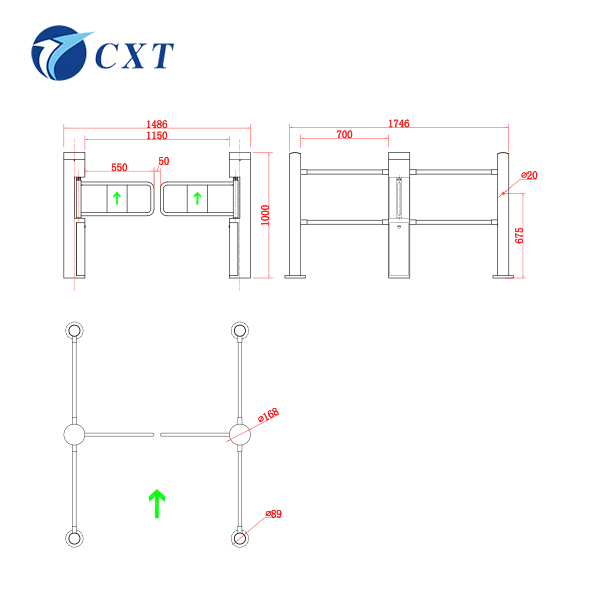 CXT

1486
1150
550
50
1000

1746
700
⌀20
675

⌀168
⌀89